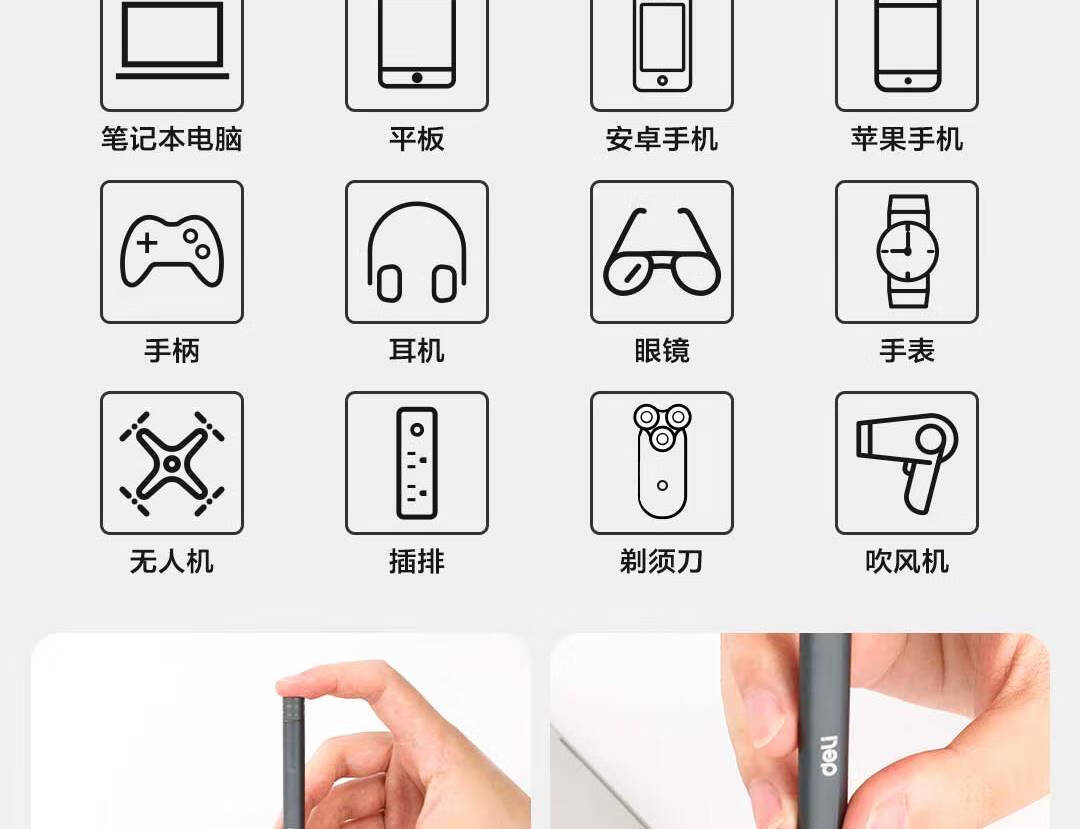 笔记本电脑
平板
安卓手机
苹果手机
手柄
耳机
眼镜
手表
无人机
插排
剃须刀
吹风机
deli